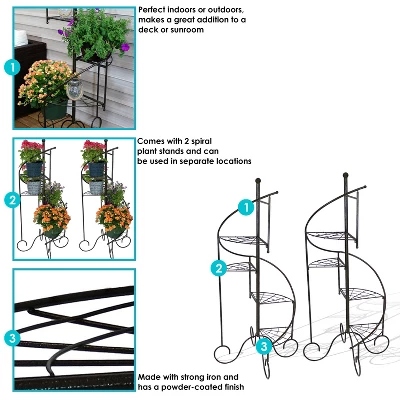 1

Perfect indoors or outdoors, makes a great addition to a deck or sunroom

2

Comes with 2 spiral plant stands and can be used in separate locations

3

Made with strong iron and has a powder-coated finish

1

2

3